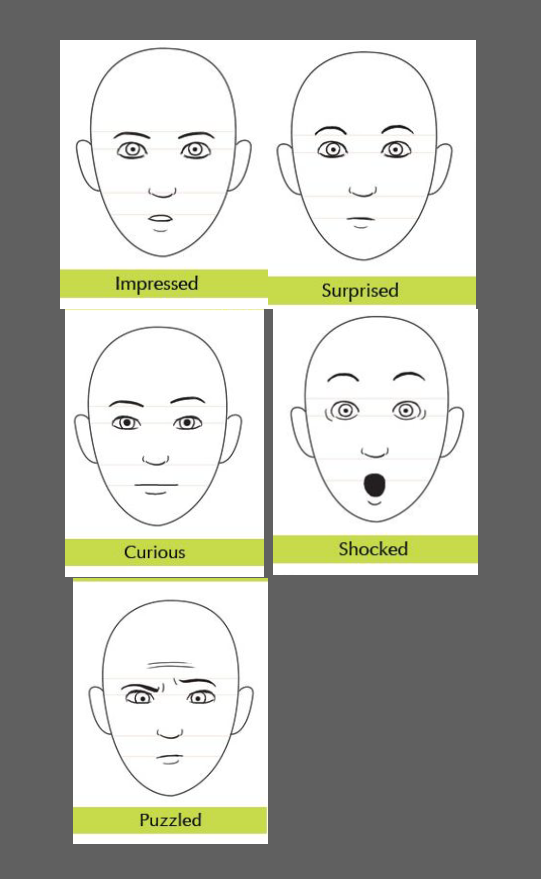 Impressed

Surprised

Curious

Shocked

Puzzled